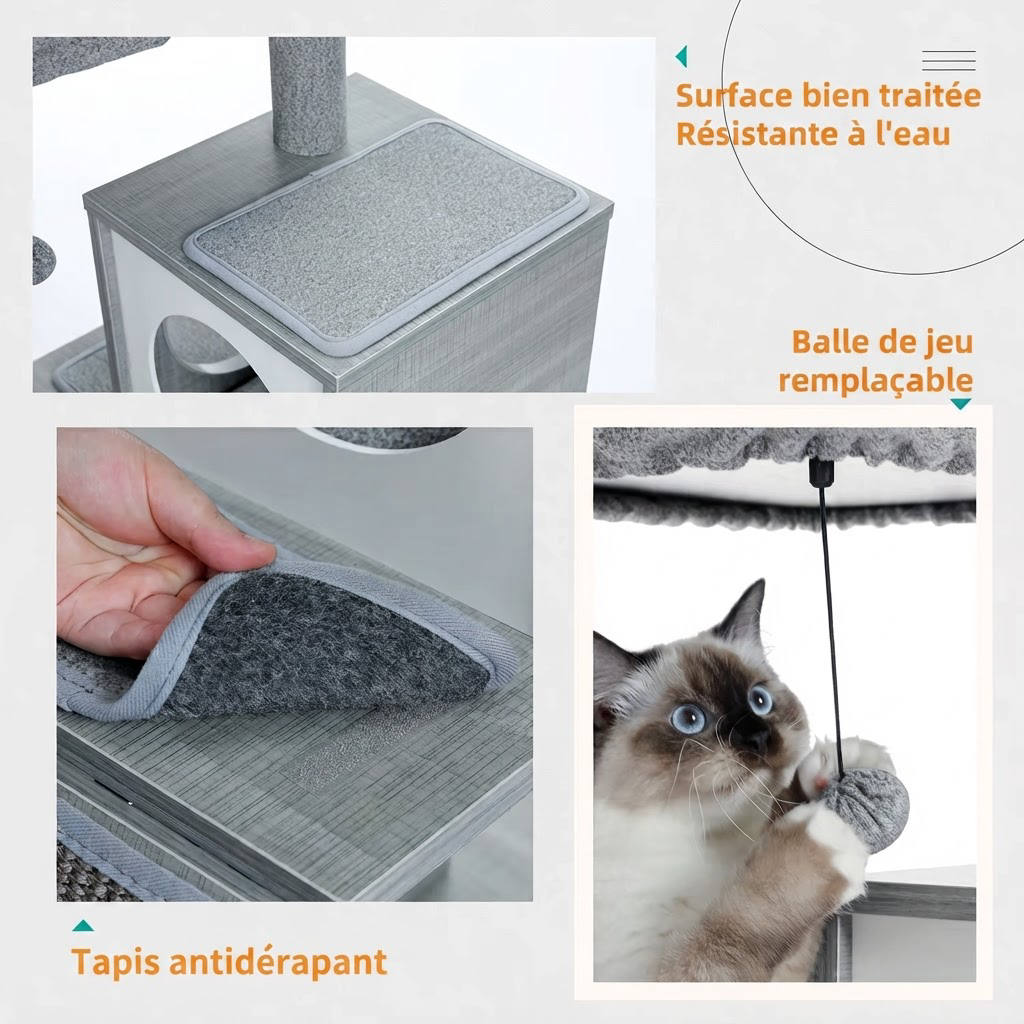 Surface bien traitée
Résistante à l'eau

Balle de jeu
remplaçable

Tapis antidérapant